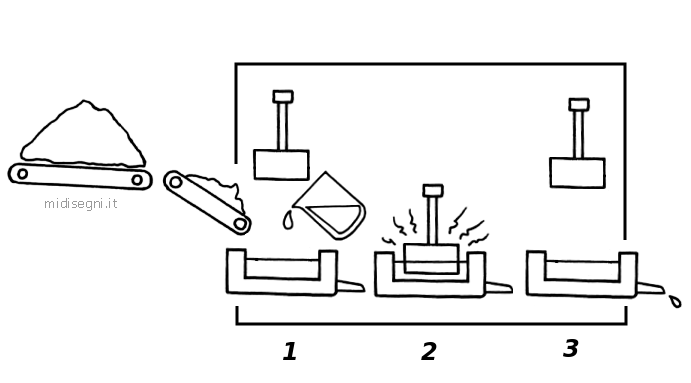 midisegni.it

1

2

3